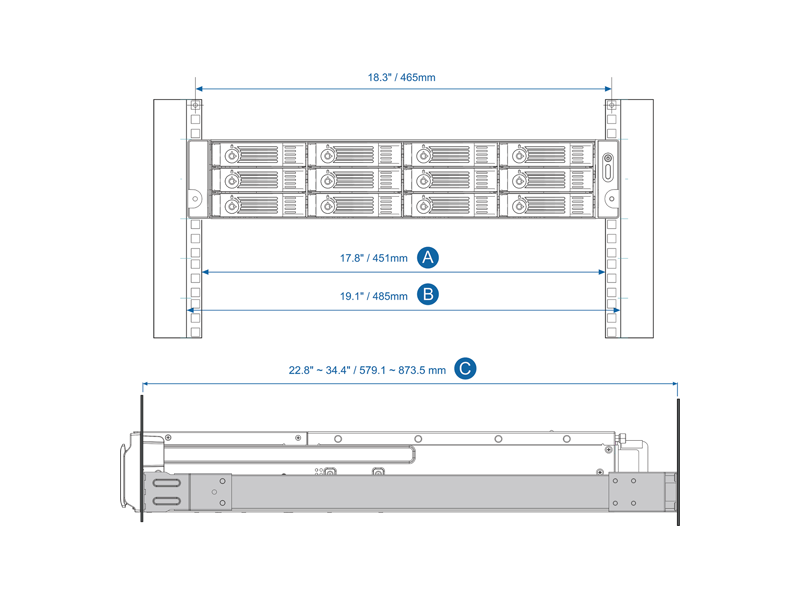 18.3" / 465mm

17.8" / 451mm A

19.1" / 485mm B

22.8" ~ 34.4" / 579.1 ~ 873.5 mm C